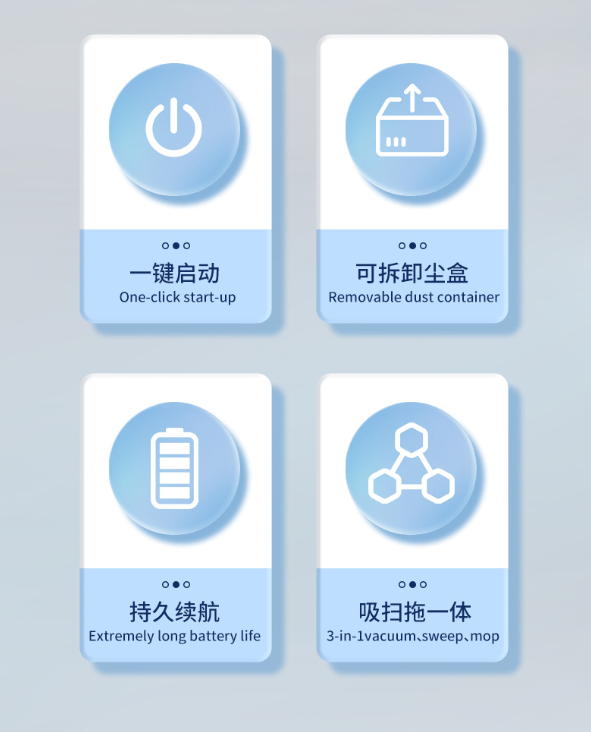 一键启动
One-click start-up

可拆卸尘盒
Removable dust container

持久续航
Extremely long battery life

吸扫拖一体
3-in-1vacuum、sweep、mop