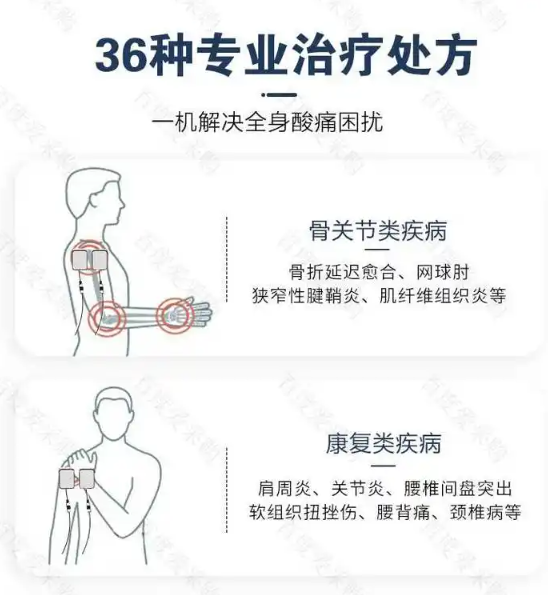 36种专业治疗处方

一机解决全身酸痛困扰

骨关节类疾病

骨折延迟愈合、网球肘
狭窄性腱鞘炎、肌纤维组织炎等

康复类疾病

肩周炎、关节炎、腰椎间盘突出
软组织扭挫伤、腰背痛、颈椎病等